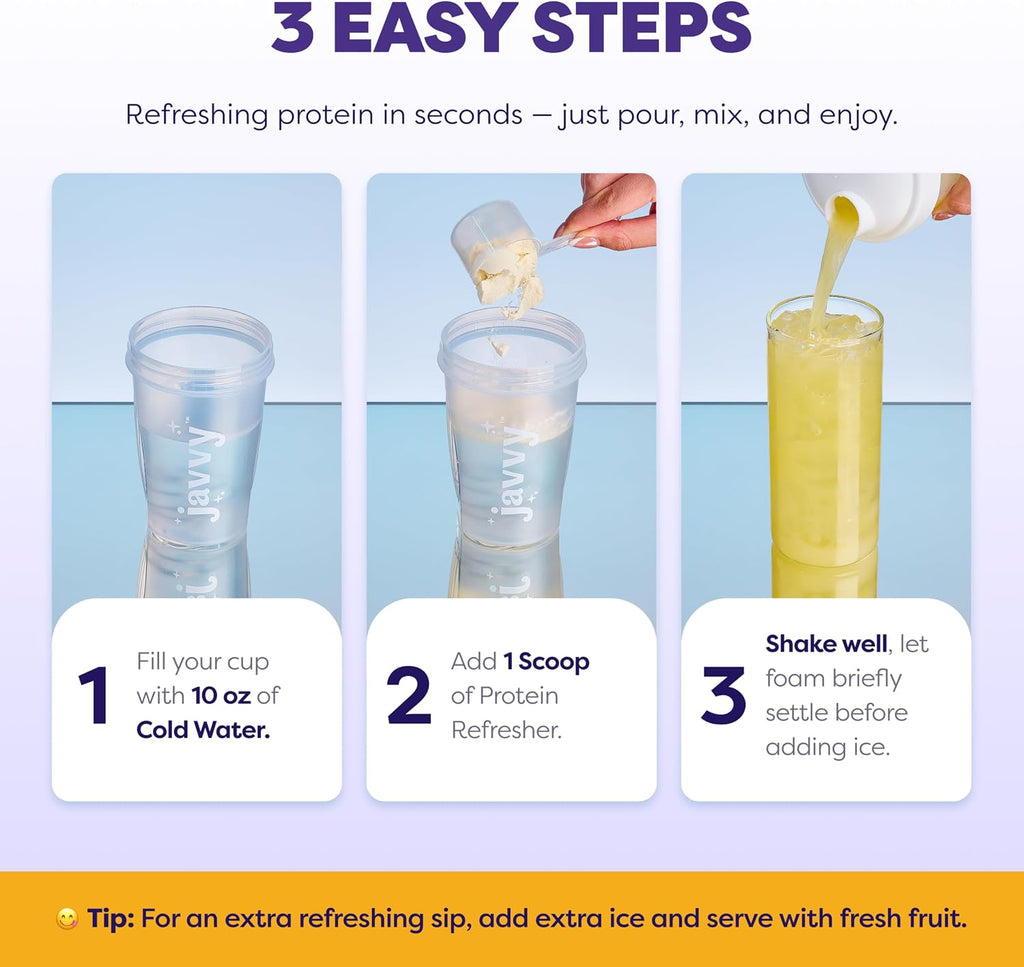 3 EASY STEPS

Refreshing protein in seconds — just pour, mix, and enjoy.

javvy

javvy

1 Fill your cup with 10 oz of Cold Water.

2 Add 1 Scoop of Protein Refresher.

3 Shake well, let foam briefly settle before adding ice.

😋 Tip: For an extra refreshing sip, add extra ice and serve with fresh fruit.